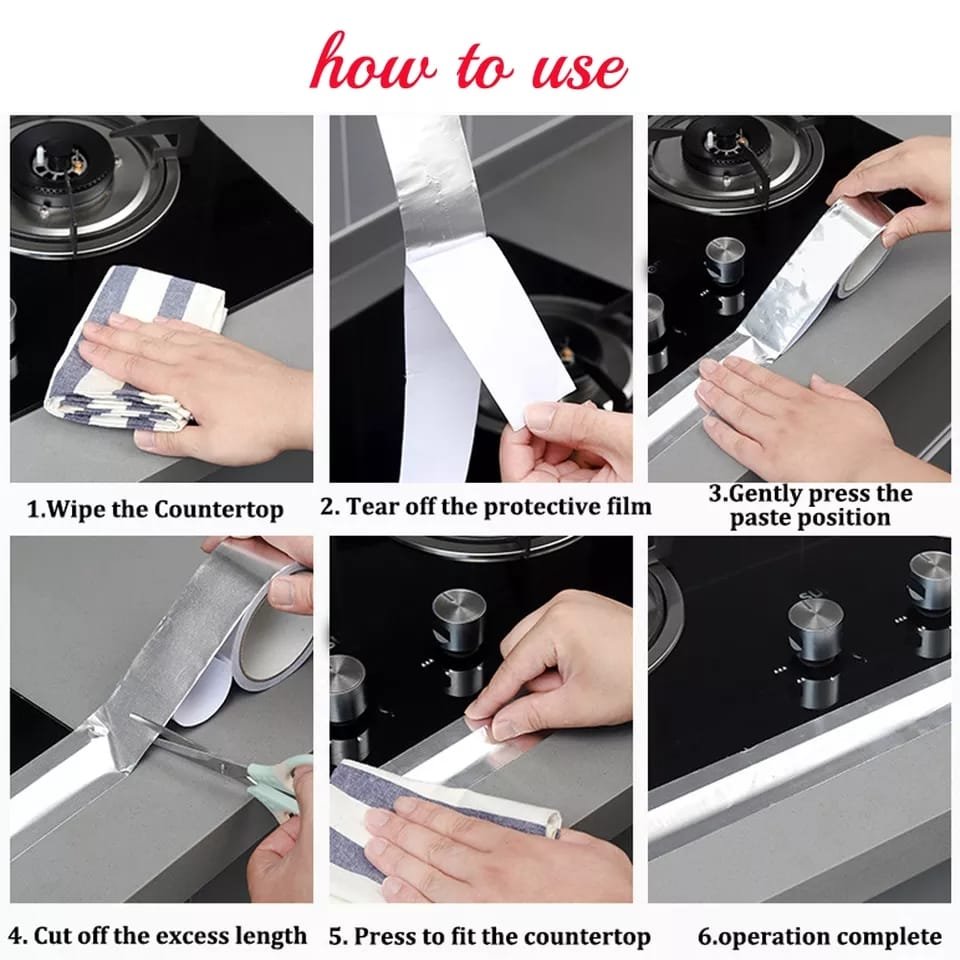 how to use

1.Wipe the Countertop

2. Tear off the protective film

3.Gently press the paste position

4. Cut off the excess length

5. Press to fit the countertop

6.operation complete